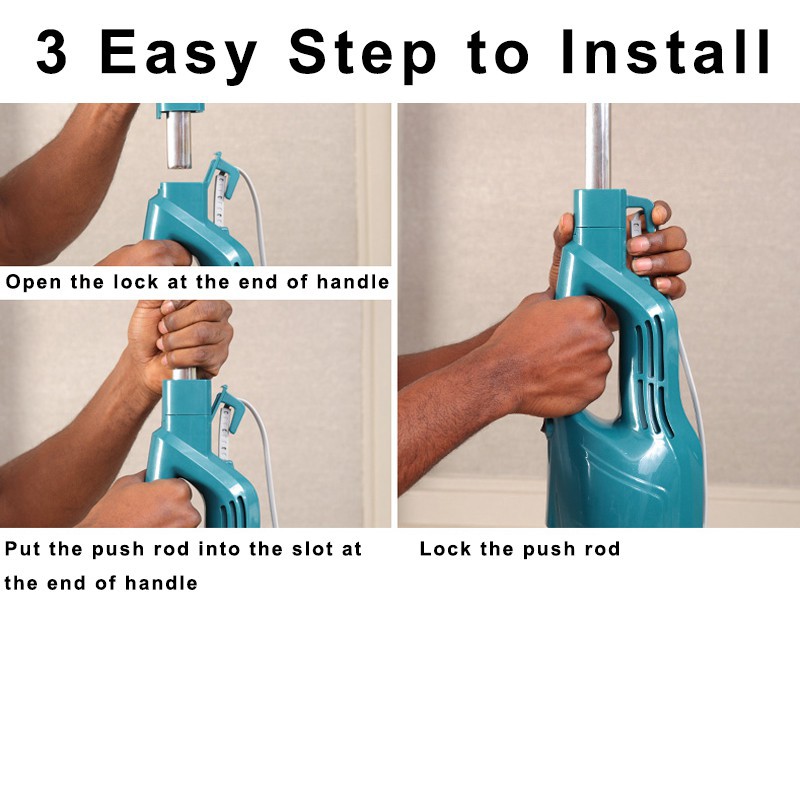 3 Easy Step to Install

Open the lock at the end of handle

Put the push rod into the slot at the end of handle

Lock the push rod